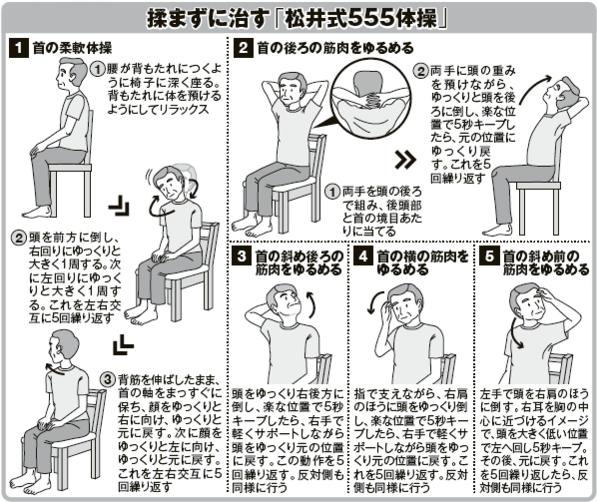 揉まずに治す「松井式555体操」

1 首の柔軟体操

①腰が背もたれにつくように椅子に深く座る。背もたれに体を預けるようにしてリラックス

②頭を前方に倒し、右回りにゆっくりと大きく1周する。次に左回りにゆっくりと大きく1周する。これを左右交互に5回繰り返す

③背筋を伸ばしたまま、首の軸をまっすぐに保ち、顔をゆっくりと右に向け、ゆっくりと元に戻す。次に顔をゆっくりと左に向け、ゆっくりと元に戻す。これを左右交互に5回繰り返す

2 首の後ろの筋肉をゆるめる

①両手を頭の後ろで組み、後頭部と首の境目あたりに当てる

②両手に頭の重みを預けながら、ゆっくりと頭を後ろに倒し、楽な位置で5秒キープしたら、元の位置にゆっくり戻す。これを5回繰り返す

3 首の斜め後ろの筋肉をゆるめる

頭をゆっくり右後方に倒し、楽な位置で5秒キープしたら、右手で軽くサポートしながら頭をゆっくり元の位置に戻す。この動作を5回繰り返す。反対側も同様に行う

4 首の横の筋肉をゆるめる

指で支えながら、右肩のほうに頭をゆっくり倒し、楽な位置で5秒キープしたら、右手で軽くサポートしながら頭をゆっくり元の位置に戻す。これを5回繰り返す。反対側も同様に行う

5 首の斜め前の筋肉をゆるめる

左手で頭を右肩のほうに倒す。右耳を胸の中心に近づけるイメージで、頭を大きく低い位置で左へ回し5秒キープ。その後、元に戻す。これを5回繰り返したら、反対側も同様に行う